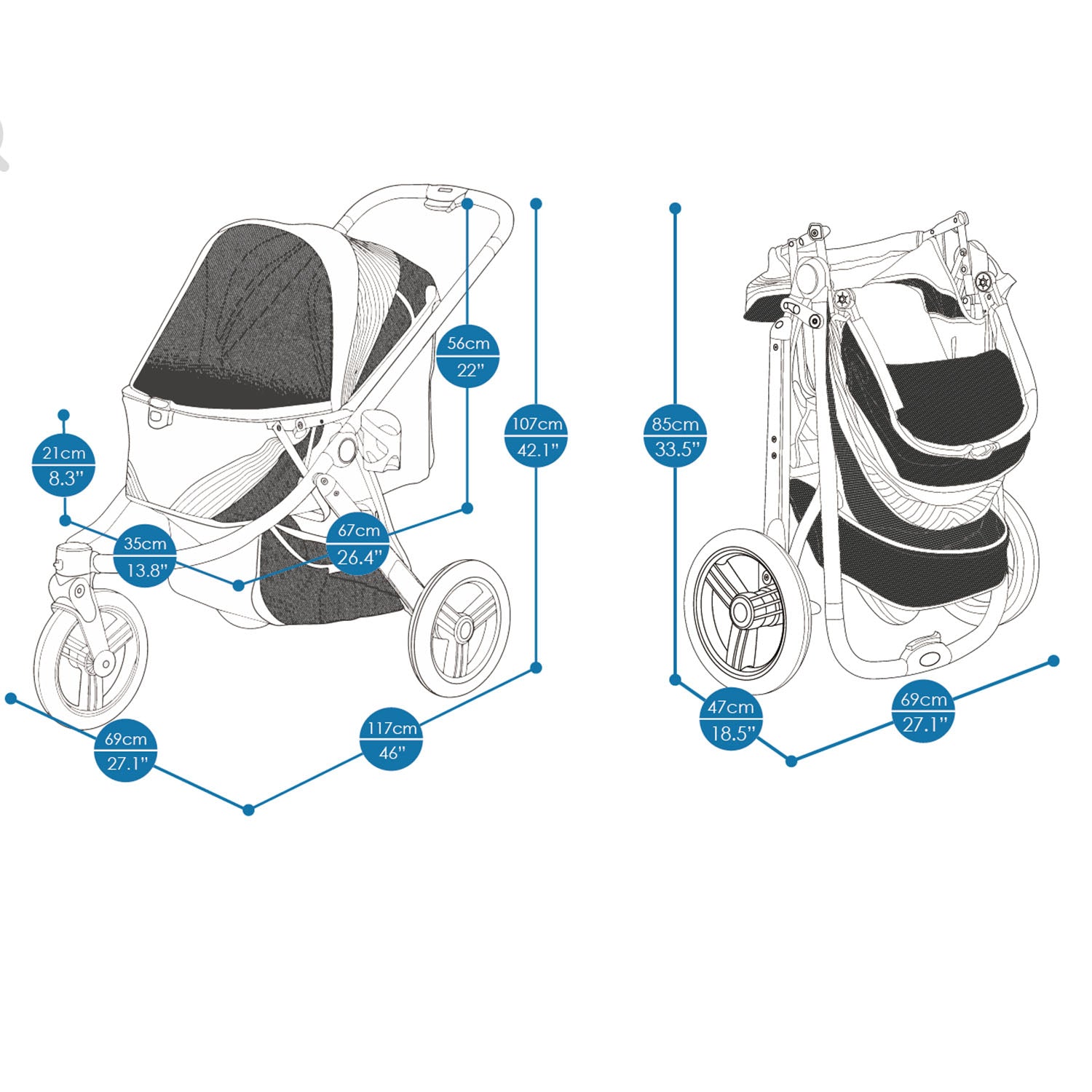 56cm
22"

107cm
42.1"

21cm
8.3"

35cm
13.8"

67cm
26.4"

69cm
27.1"

117cm
46"

85cm
33.5"

47cm
18.5"

69cm
27.1"