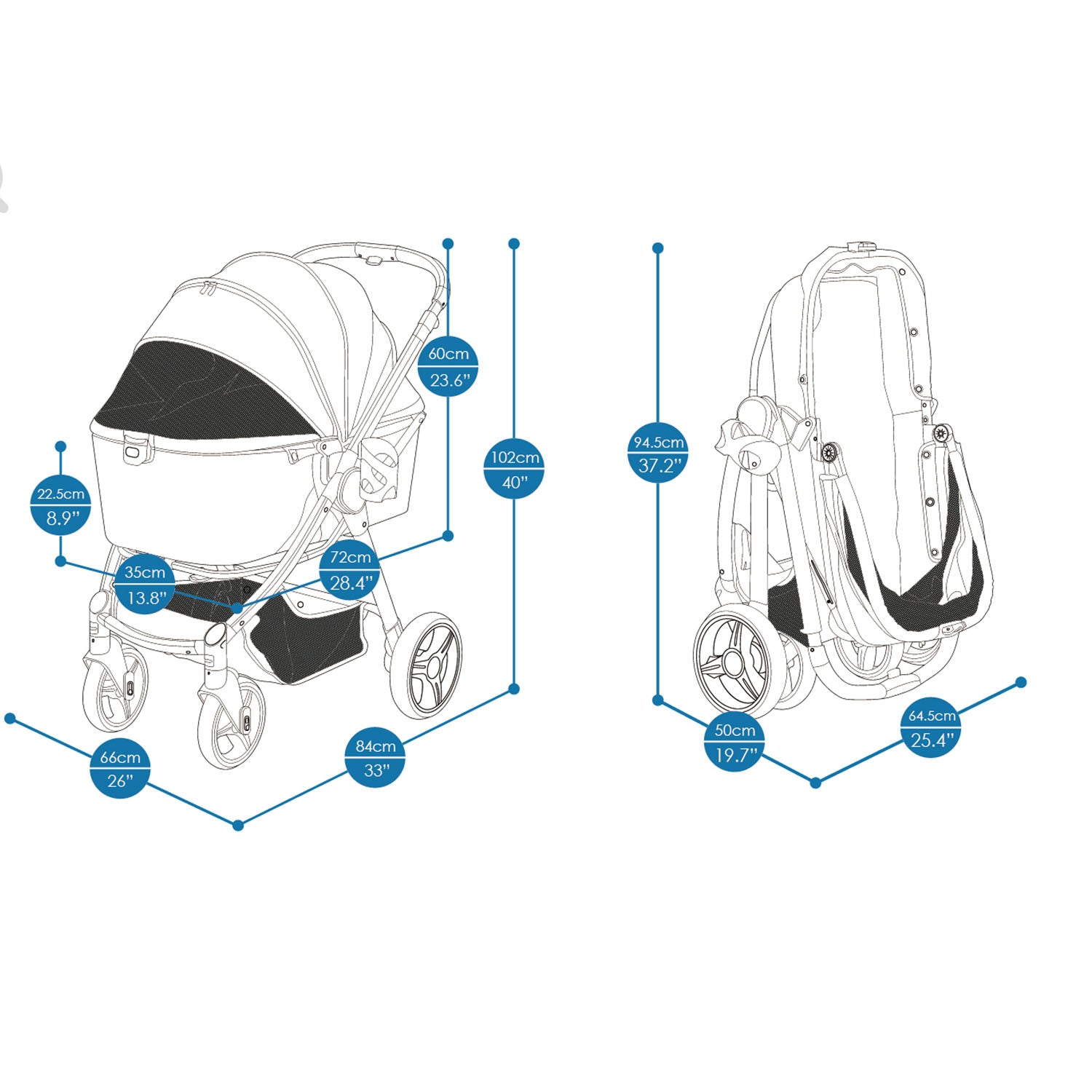 60cm
23.6"

102cm
40"

22.5cm
8.9"

35cm
13.8"

72cm
28.4"

66cm
26"

84cm
33"

94.5cm
37.2"

50cm
19.7"

64.5cm
25.4"