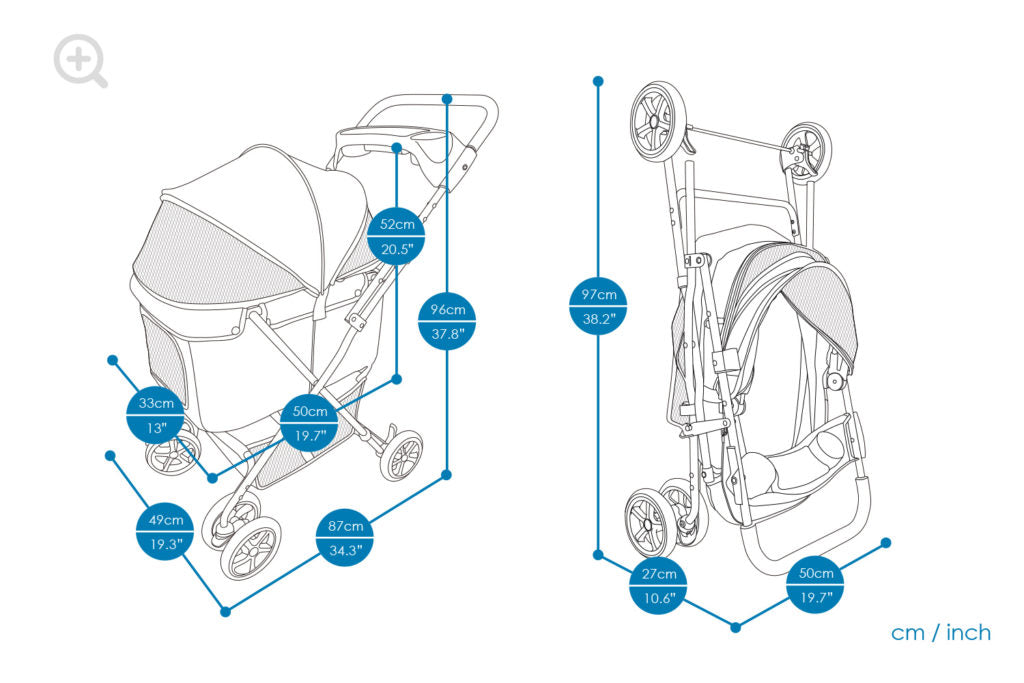 52cm
20.5"

96cm
37.8"

33cm
13"

50cm
19.7"

49cm
19.3"

87cm
34.3"

97cm
38.2"

27cm
10.6"

50cm
19.7"

cm / inch