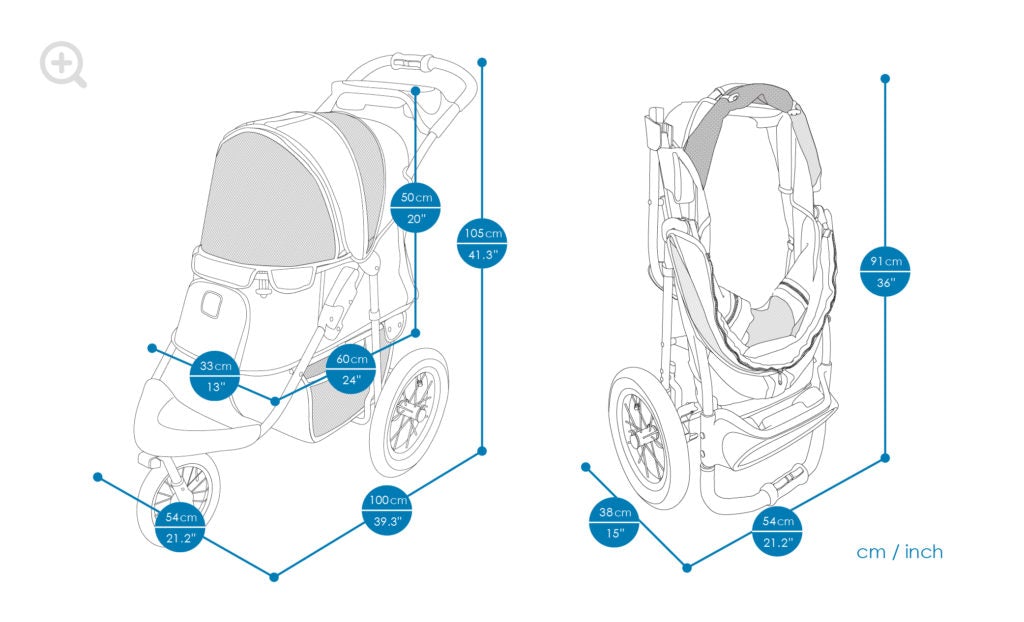 50cm
20"

105cm
41.3"

33cm
13"

60cm
24"

54cm
21.2"

100cm
39.3"

91cm
36"

38cm
15"

54cm
21.2"

cm / inch